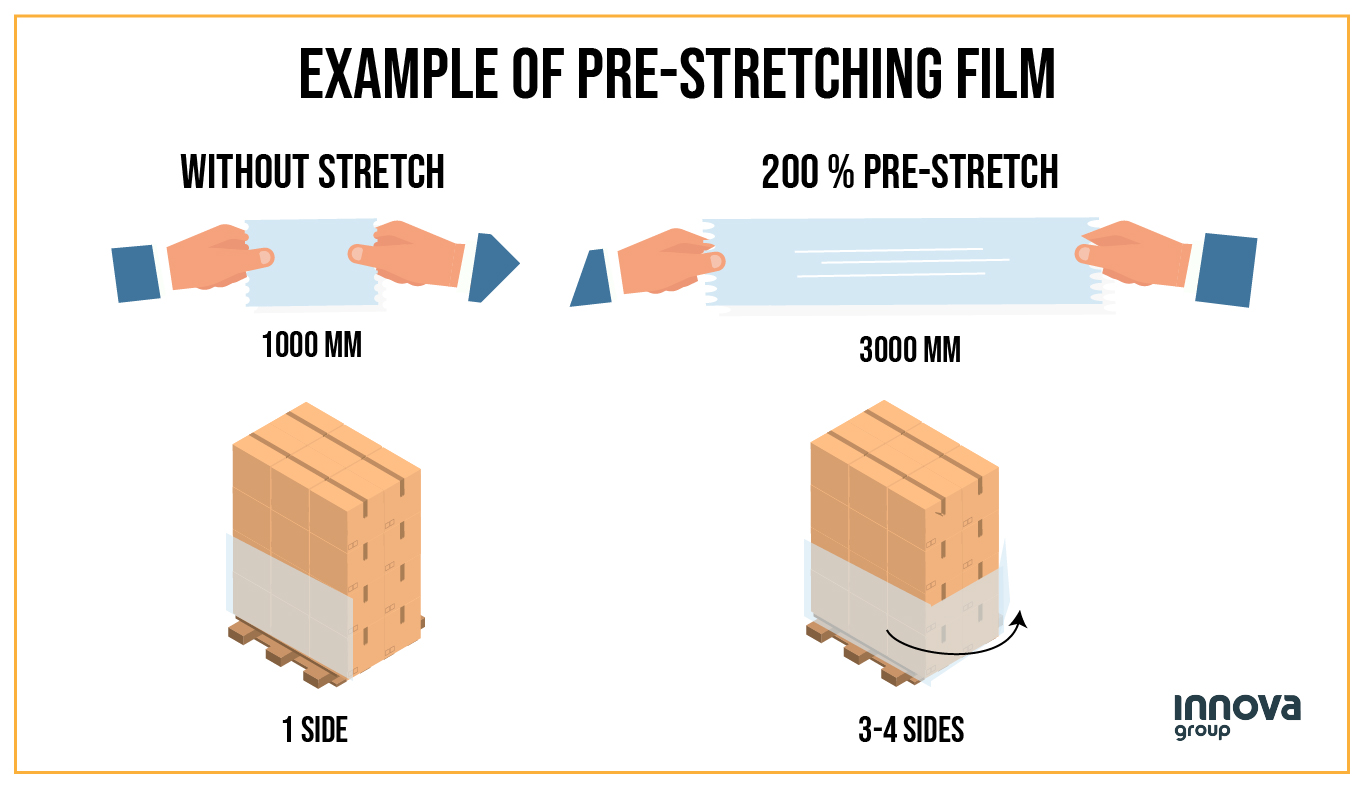 EXAMPLE OF PRE-STRETCHING FILM

WITHOUT STRETCH

1000 MM

1 SIDE

200 % PRE-STRETCH

3000 MM

3-4 SIDES

innova
group